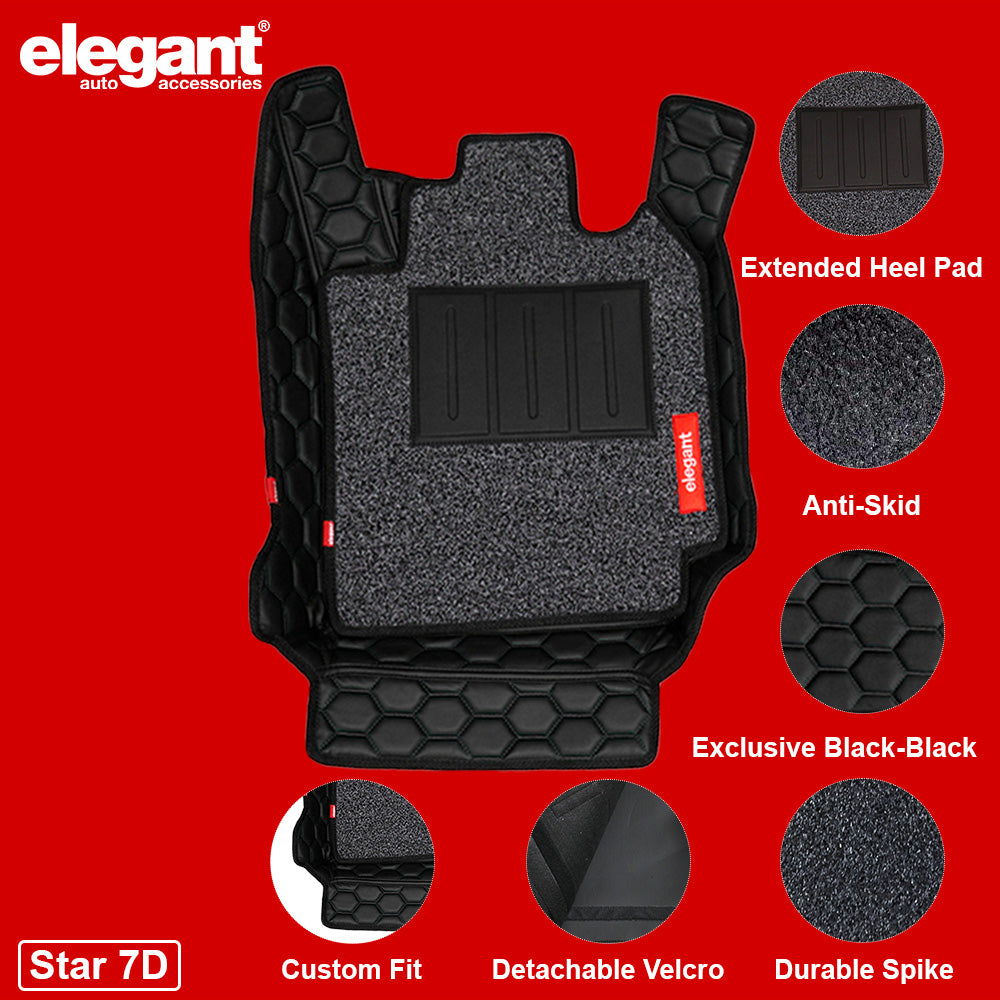 elegant®
auto accessories

elegant

Extended Heel Pad

Anti-Skid

Exclusive Black-Black

Star 7D

Custom Fit

Detachable Velcro

Durable Spike