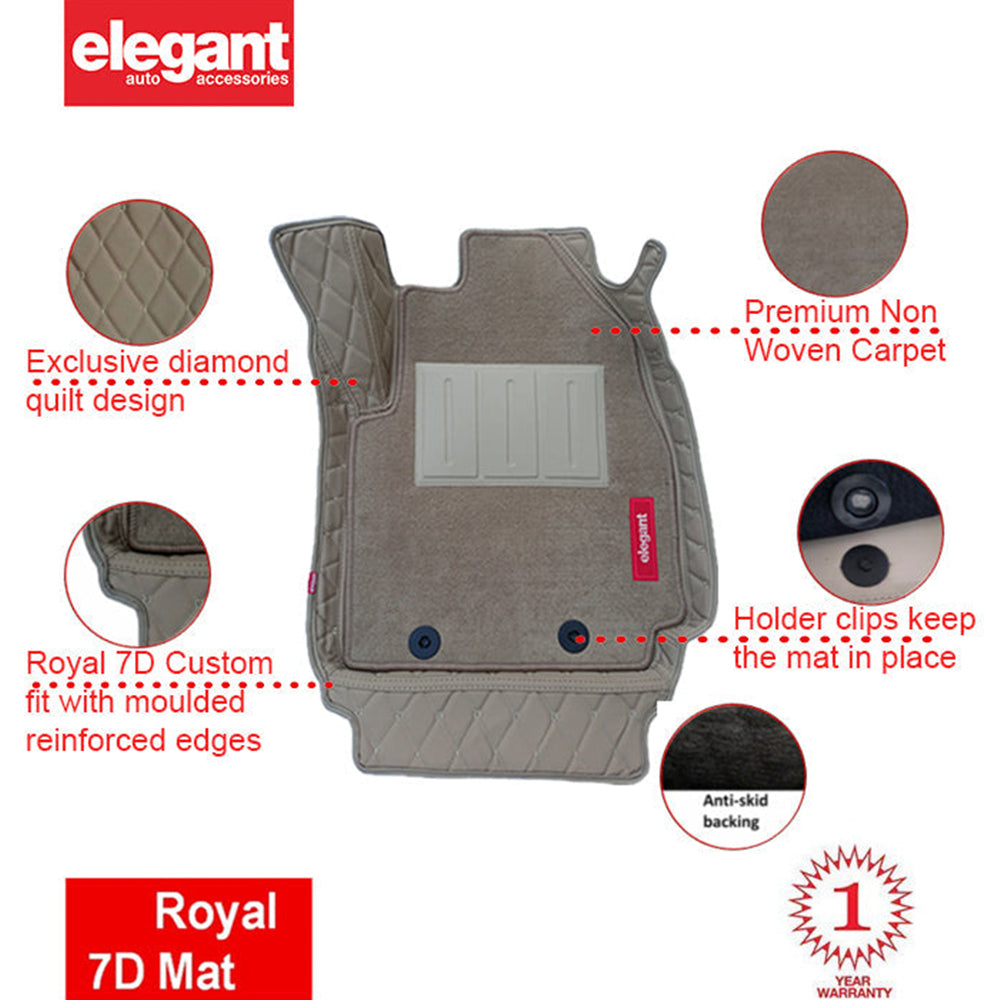 elegant
auto accessories

Exclusive diamond quilt design

Premium Non Woven Carpet

elegant

Holder clips keep the mat in place

Royal 7D Custom fit with moulded reinforced edges

Anti-skid backing

Royal
7D Mat

1
YEAR WARRANTY