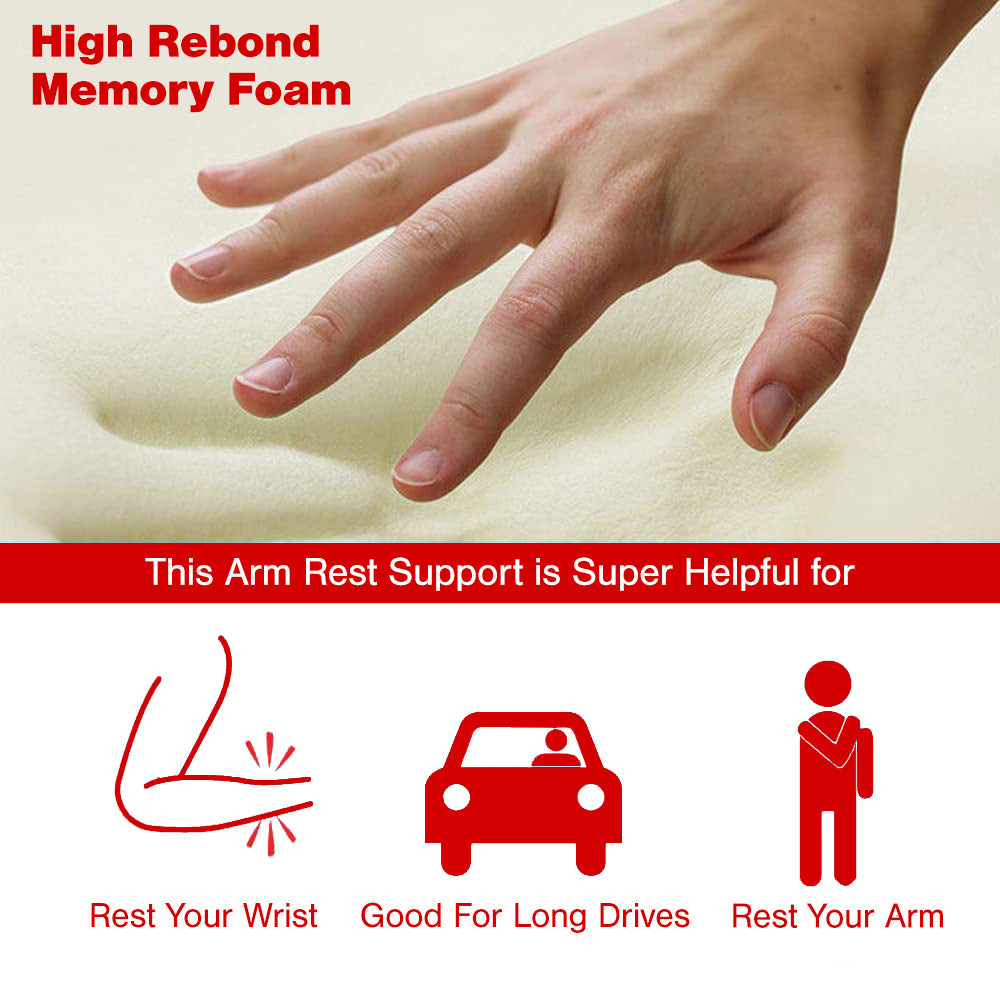 High Rebond
Memory Foam

This Arm Rest Support is Super Helpful for

Rest Your Wrist

Good For Long Drives

Rest Your Arm