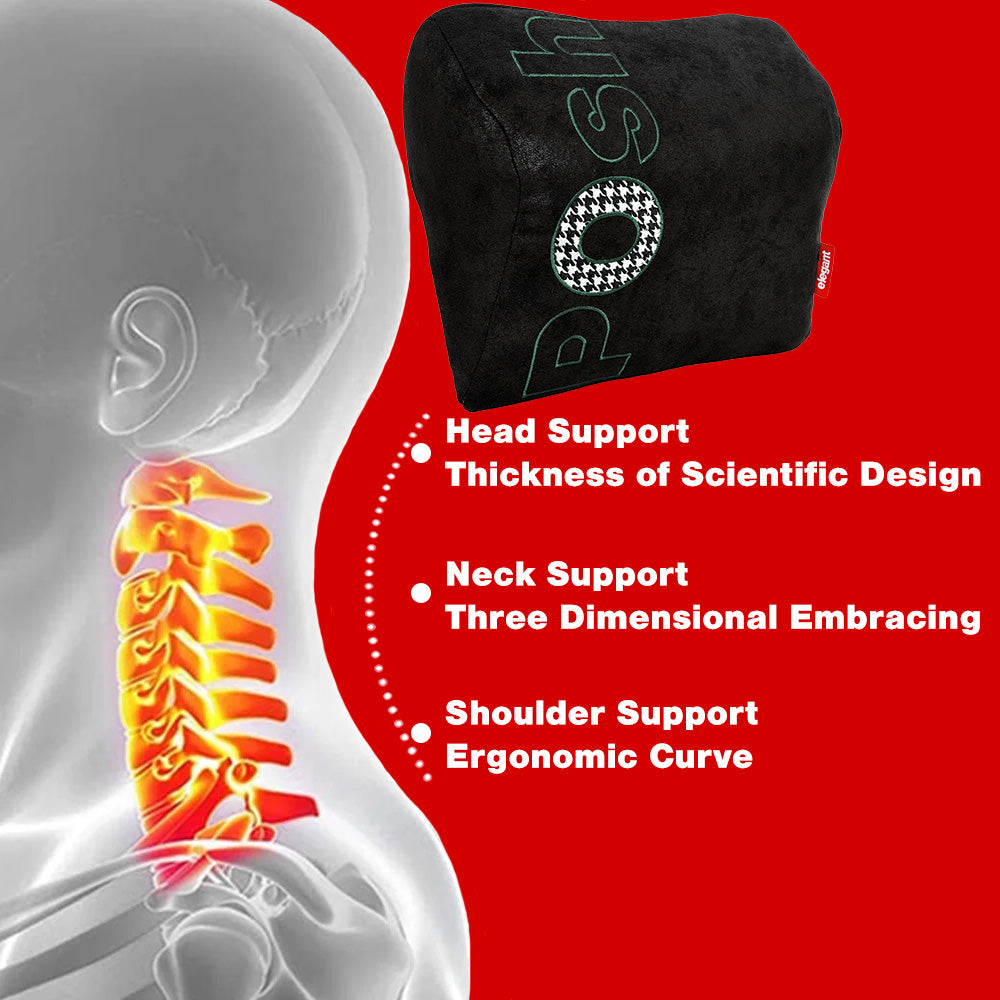 Posh

elegant

Head Support
Thickness of Scientific Design

Neck Support
Three Dimensional Embracing

Shoulder Support
Ergonomic Curve