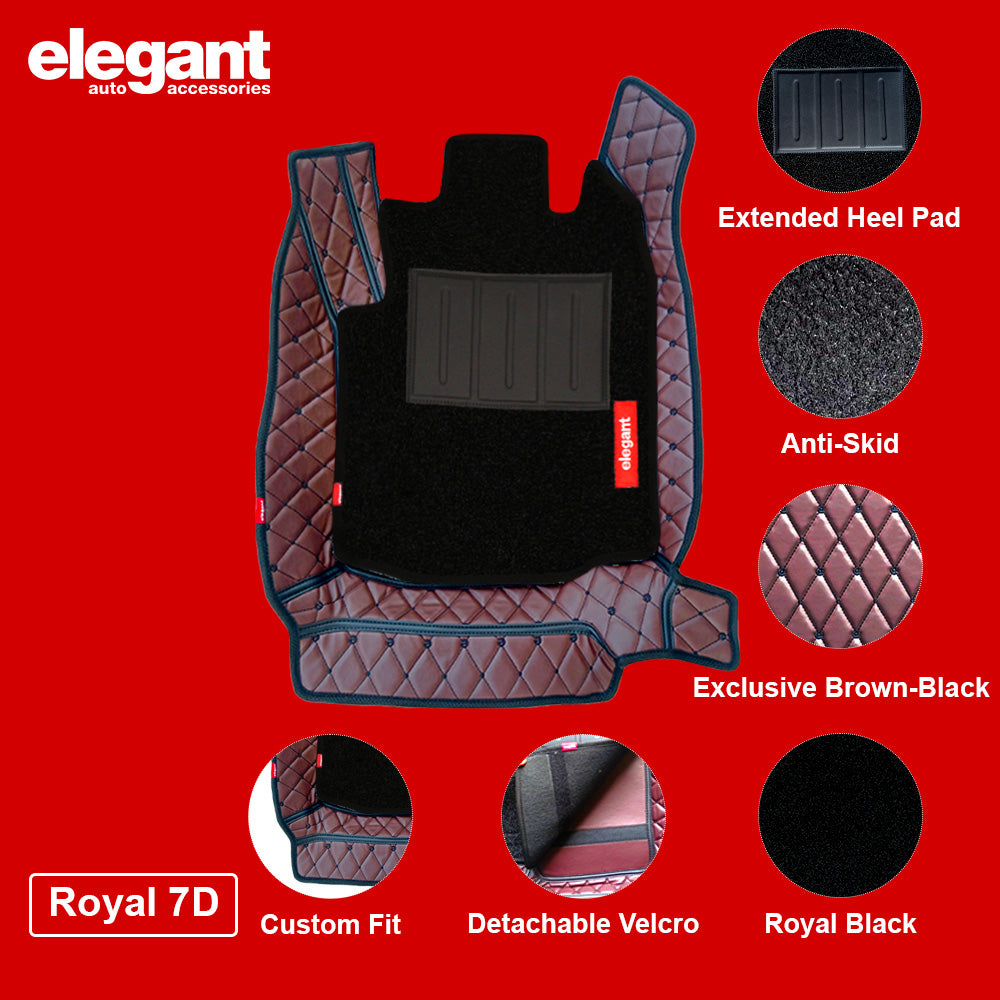 elegant
auto accessories

elegant

Extended Heel Pad

Anti-Skid

Exclusive Brown-Black

Royal 7D

Custom Fit

Detachable Velcro

Royal Black