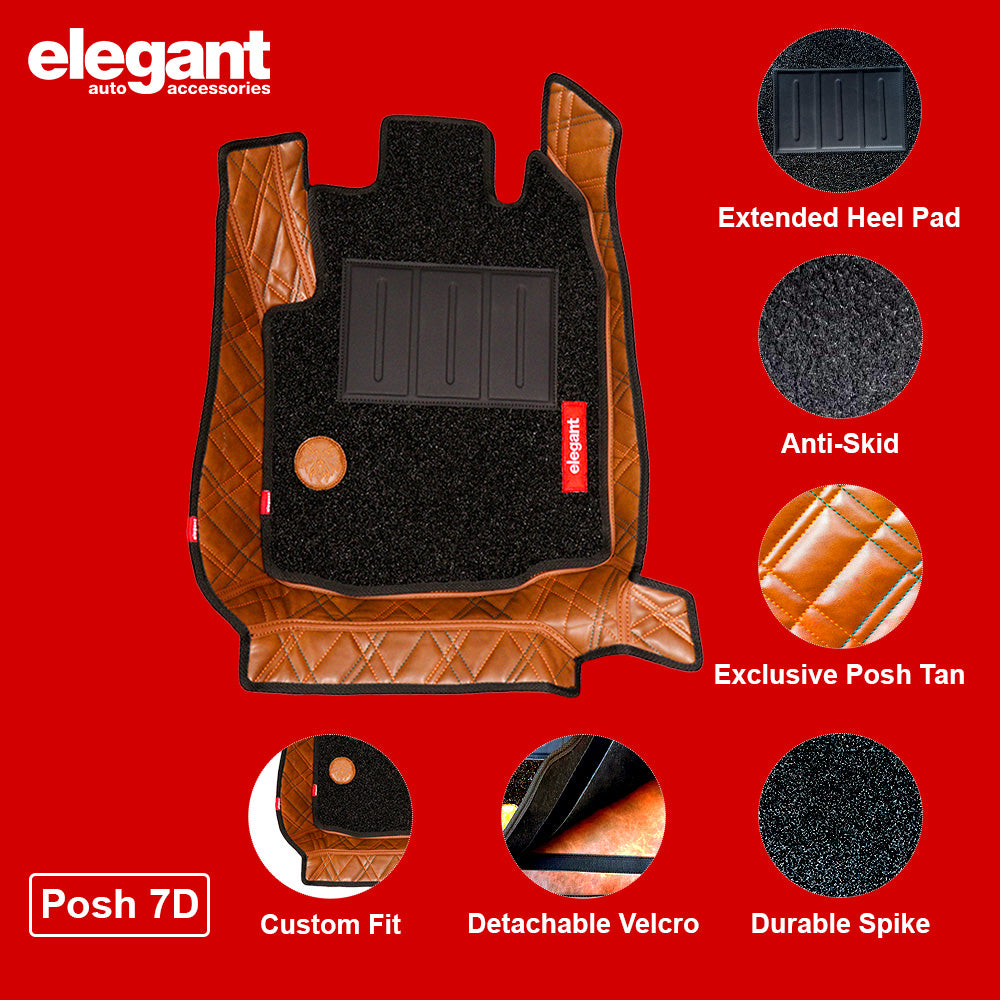 elegant
auto accessories

elegant

Extended Heel Pad

Anti-Skid

Exclusive Posh Tan

Posh 7D

Custom Fit

Detachable Velcro

Durable Spike