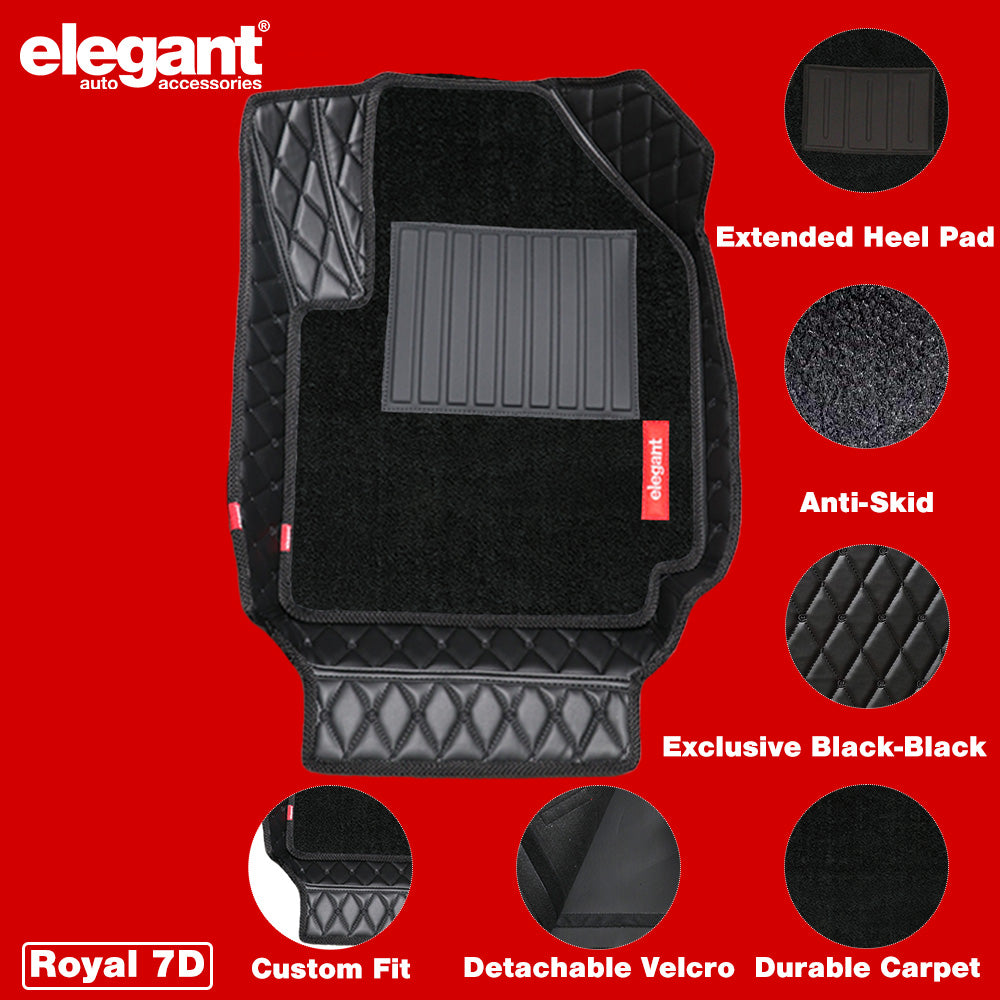 elegant®
auto accessories

elegant

Extended Heel Pad

Anti-Skid

Exclusive Black-Black

Royal 7D

Custom Fit

Detachable Velcro

Durable Carpet