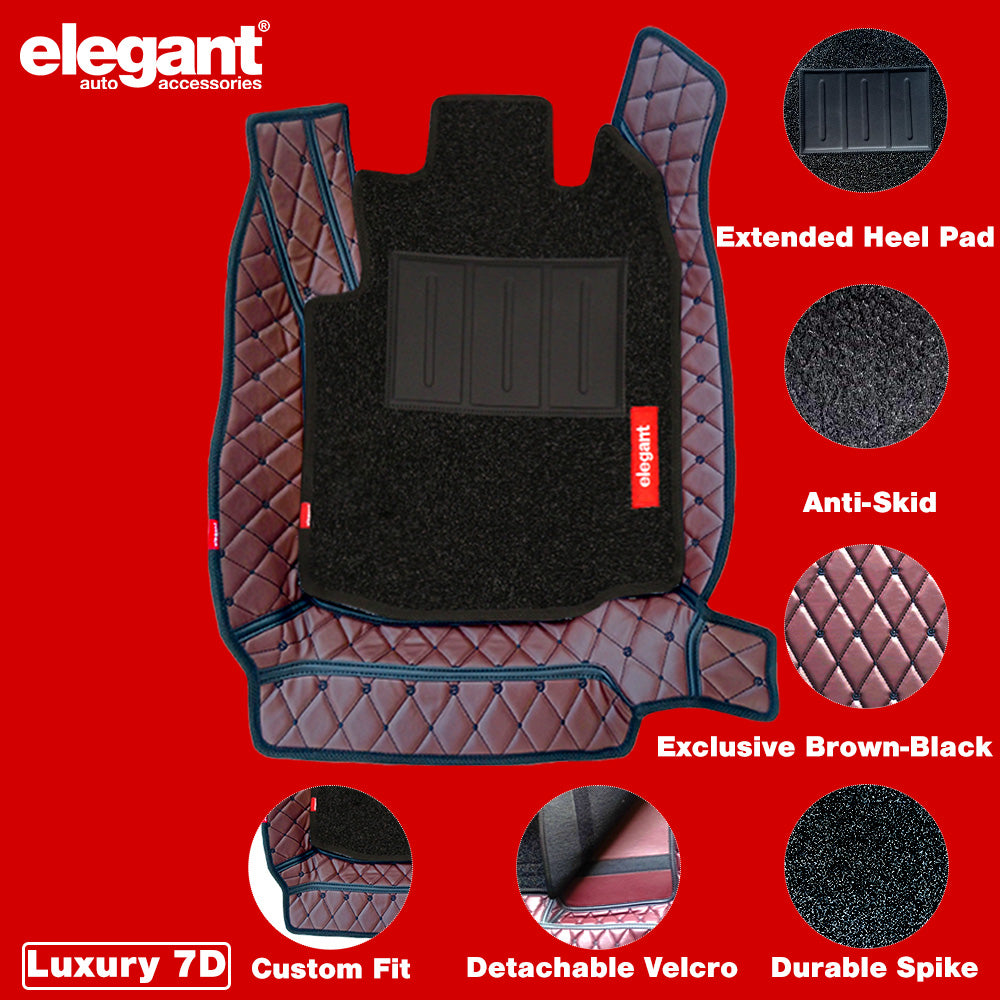 elegant®
auto accessories

elegant

Extended Heel Pad

Anti-Skid

Exclusive Brown-Black

Luxury 7D

Custom Fit

Detachable Velcro

Durable Spike