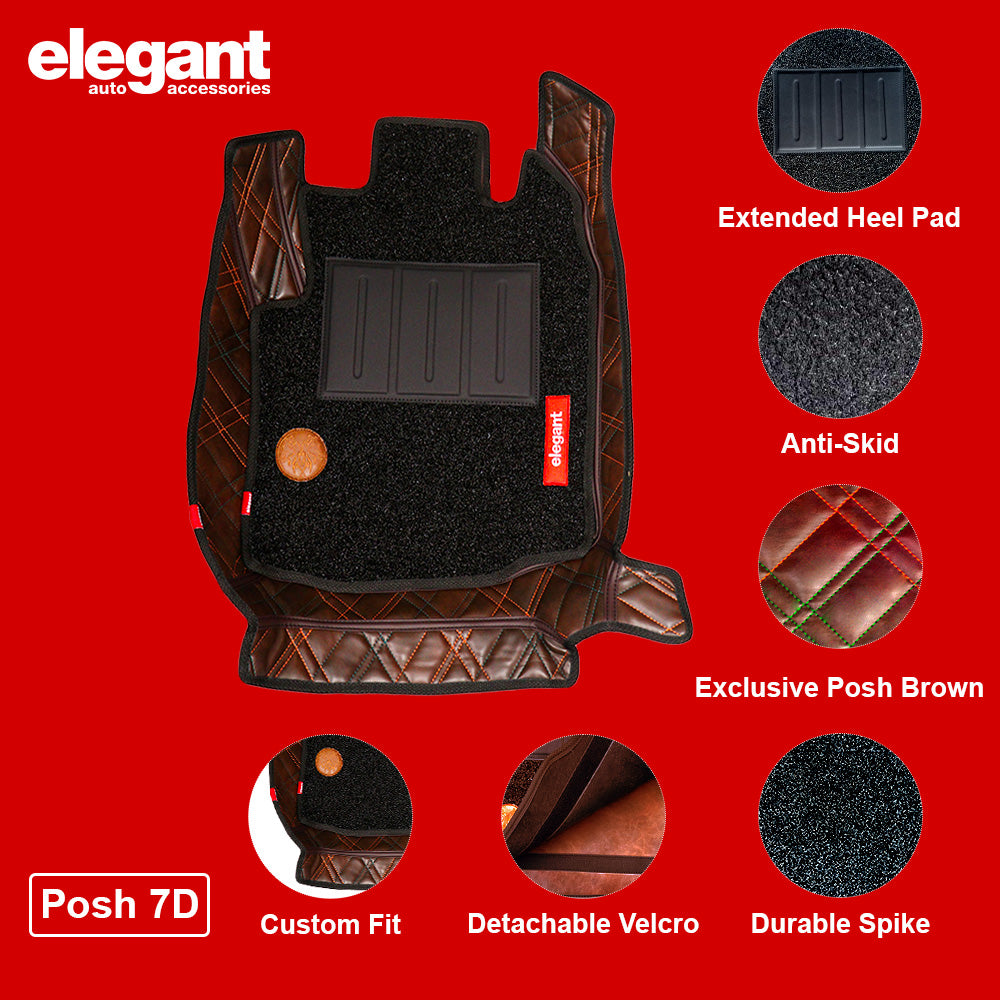 elegant
auto accessories

elegant

Extended Heel Pad

Anti-Skid

Exclusive Posh Brown

Posh 7D

Custom Fit

Detachable Velcro

Durable Spike