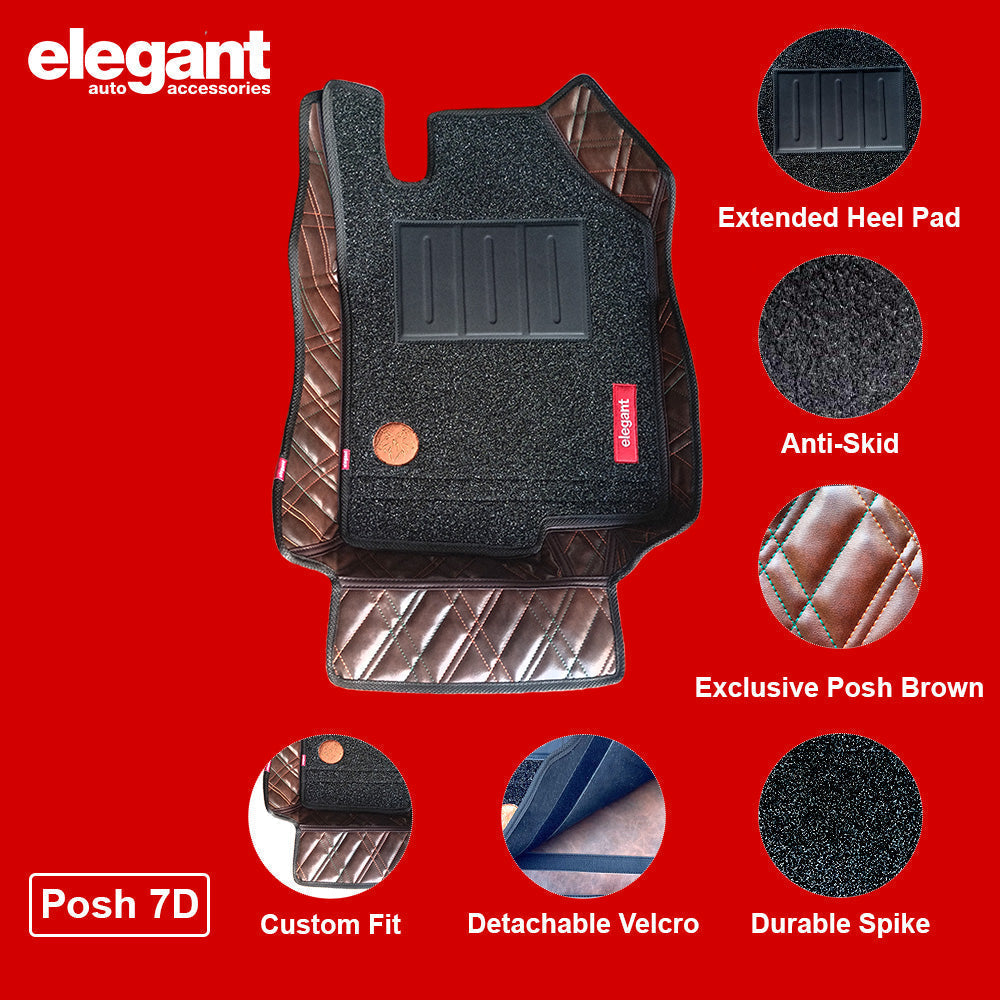 elegant
auto accessories

elegant

Extended Heel Pad

Anti-Skid

Exclusive Posh Brown

Posh 7D

Custom Fit

Detachable Velcro

Durable Spike