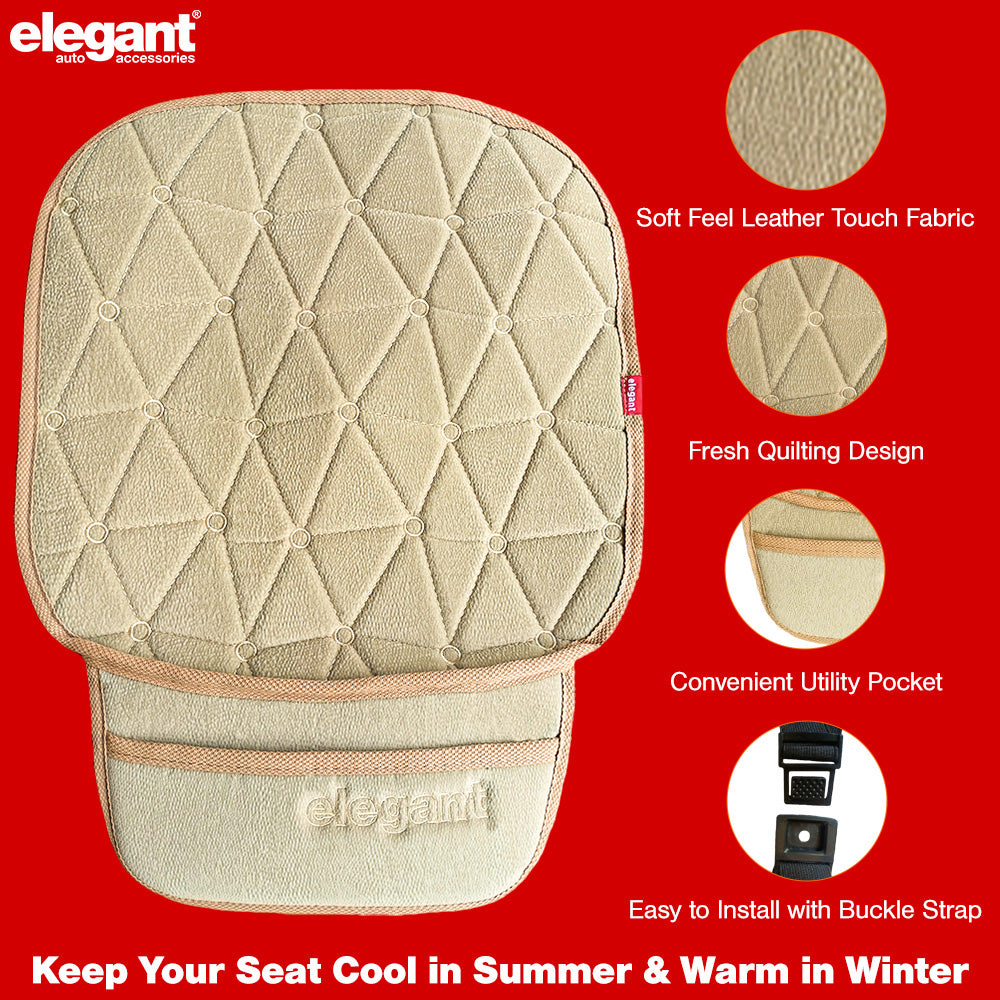 elegant®
auto accessories

elegant

elegant

Soft Feel Leather Touch Fabric

Fresh Quilting Design

Convenient Utility Pocket

Easy to Install with Buckle Strap

Keep Your Seat Cool in Summer & Warm in Winter