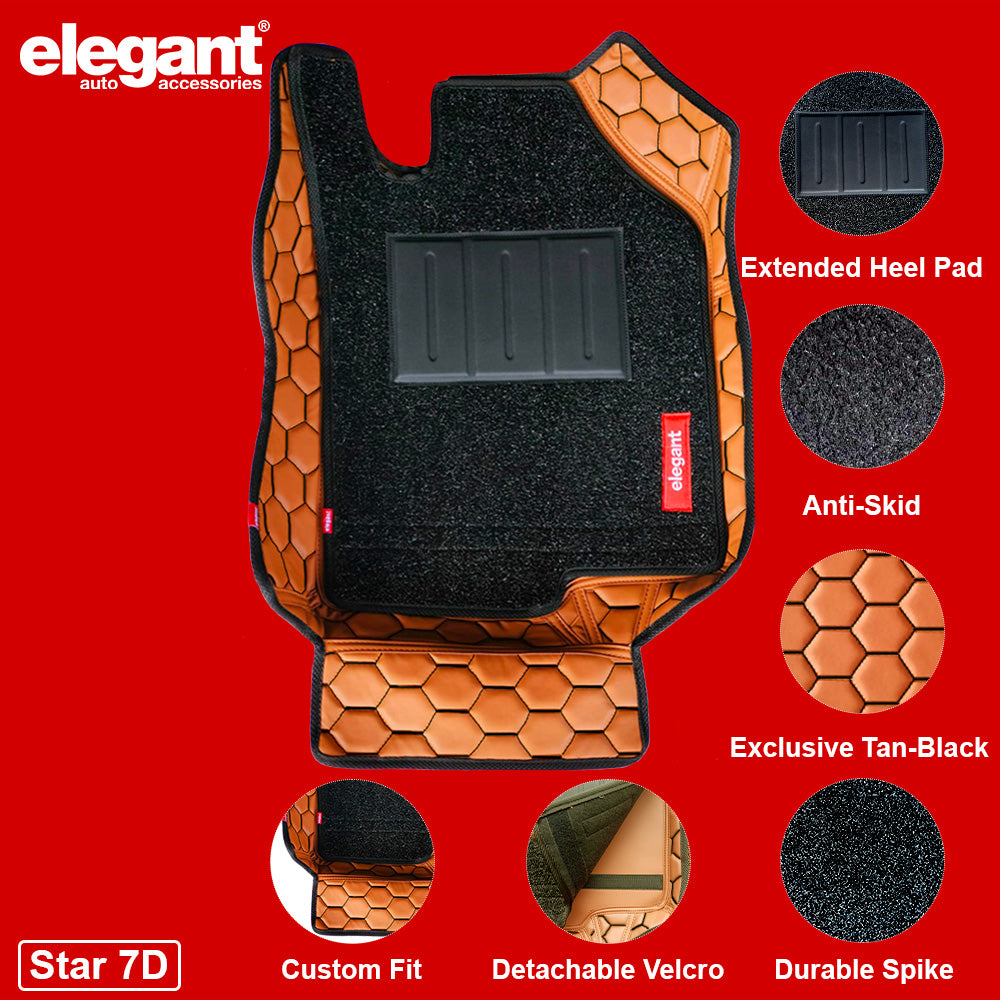 elegant®
auto accessories

elegant

Extended Heel Pad

Anti-Skid

Exclusive Tan-Black

Star 7D

Custom Fit

Detachable Velcro

Durable Spike