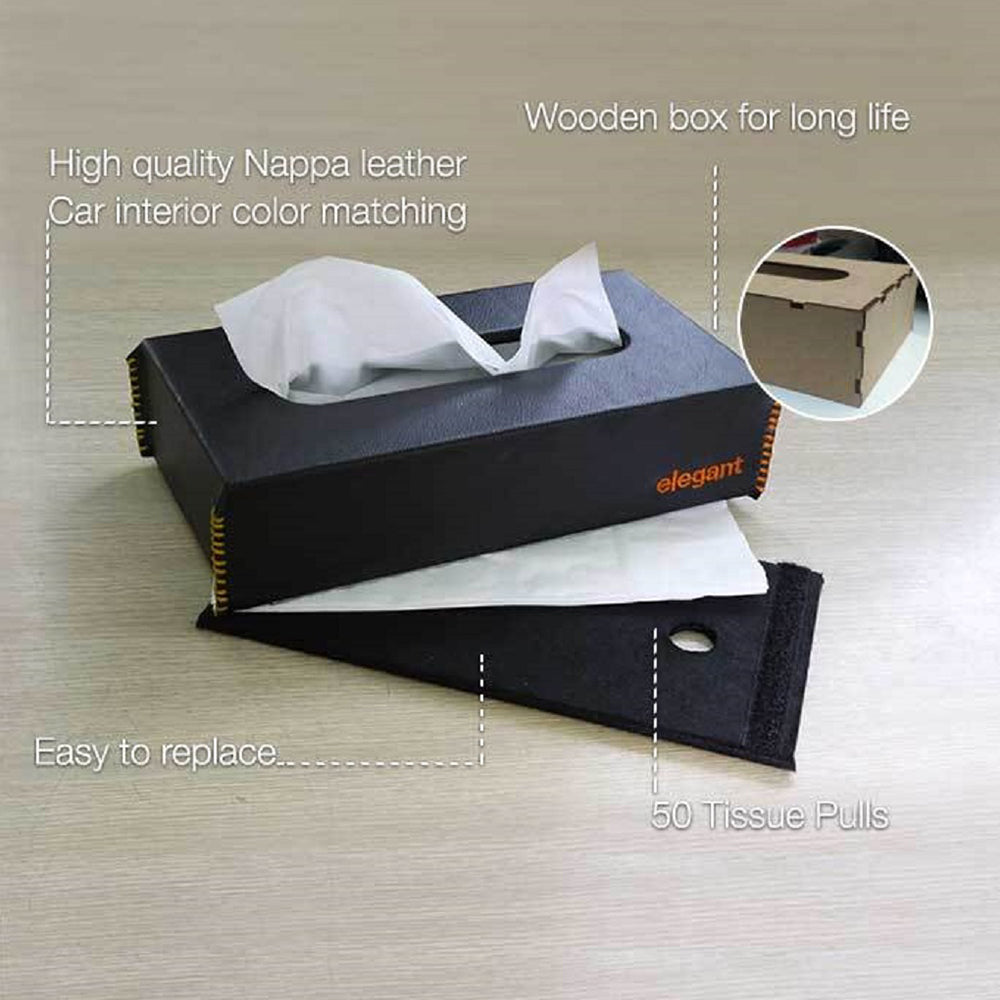 Wooden box for long life

High quality Nappa leather
Car interior color matching

elegant

Easy to replace

50 Tissue Pulls