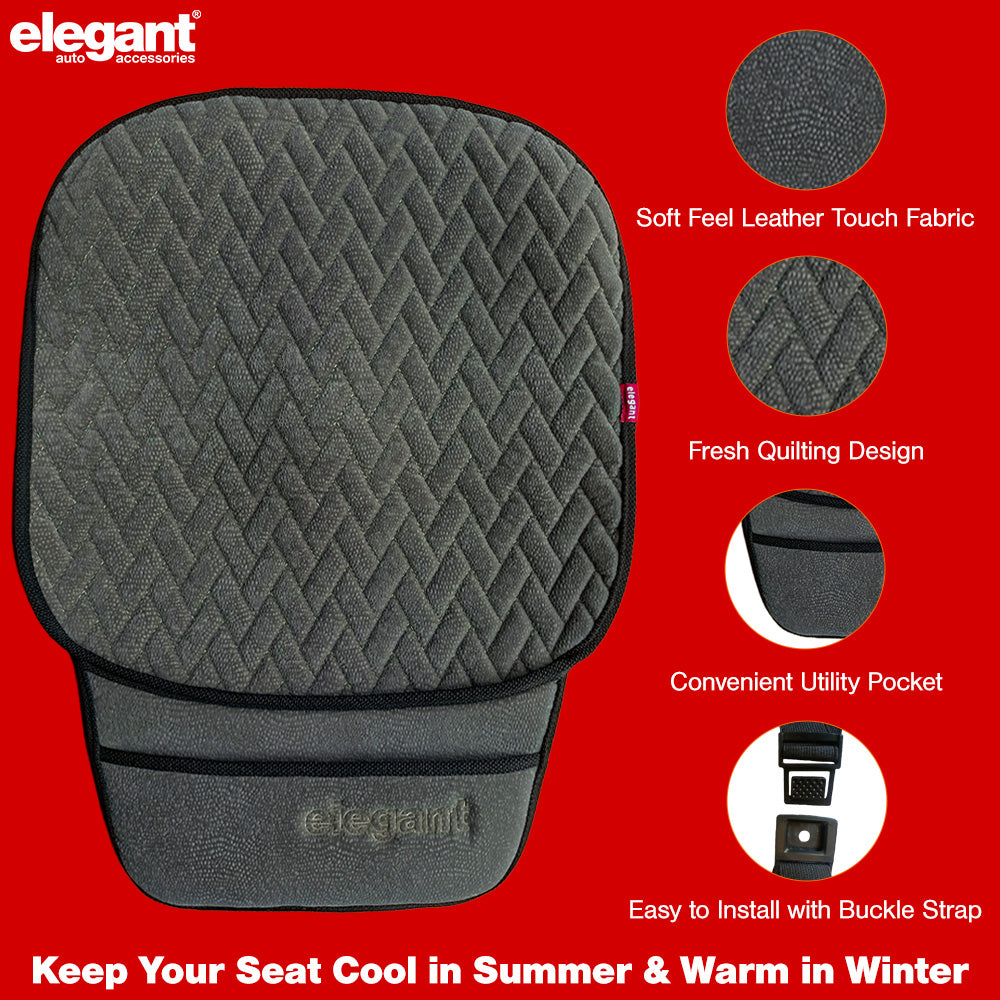 elegant®
auto accessories

elegant

elegant

Soft Feel Leather Touch Fabric

Fresh Quilting Design

Convenient Utility Pocket

Easy to Install with Buckle Strap

Keep Your Seat Cool in Summer & Warm in Winter