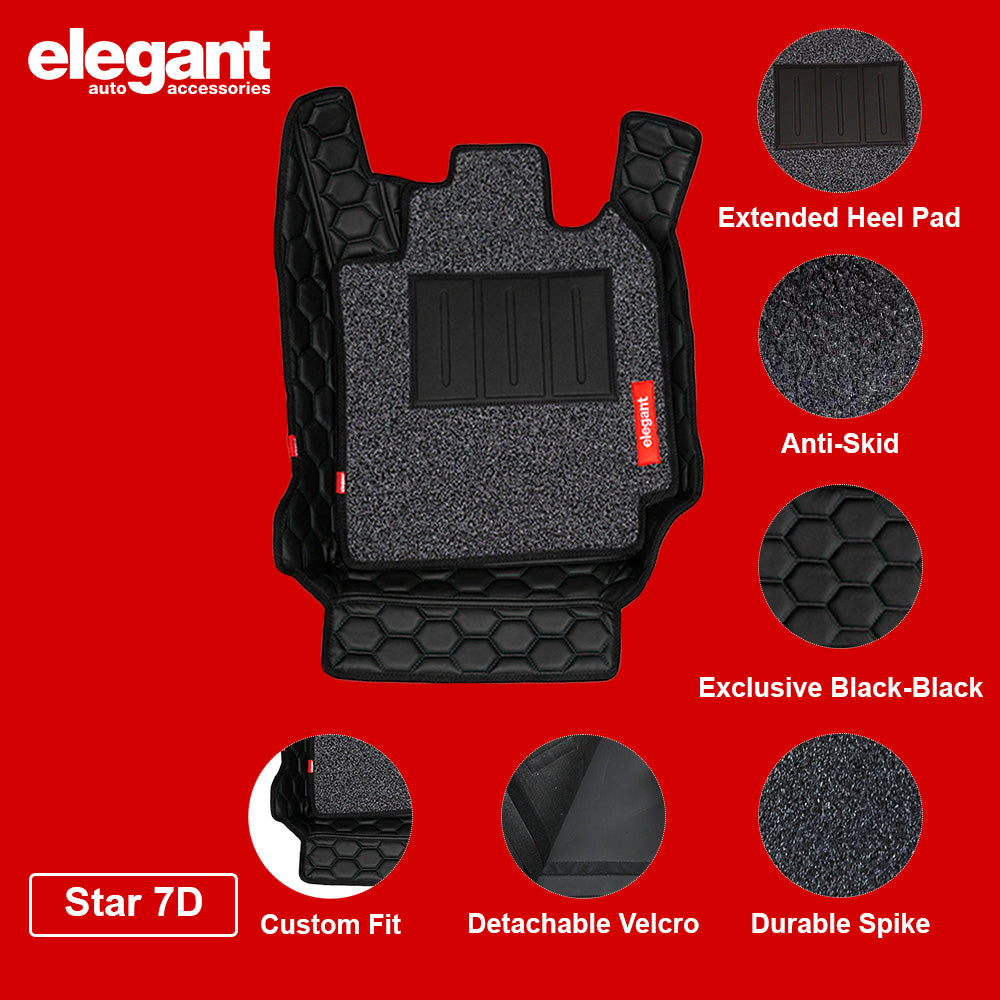 elegant
auto accessories

elegant

Extended Heel Pad

Anti-Skid

Exclusive Black-Black

Star 7D

Custom Fit

Detachable Velcro

Durable Spike