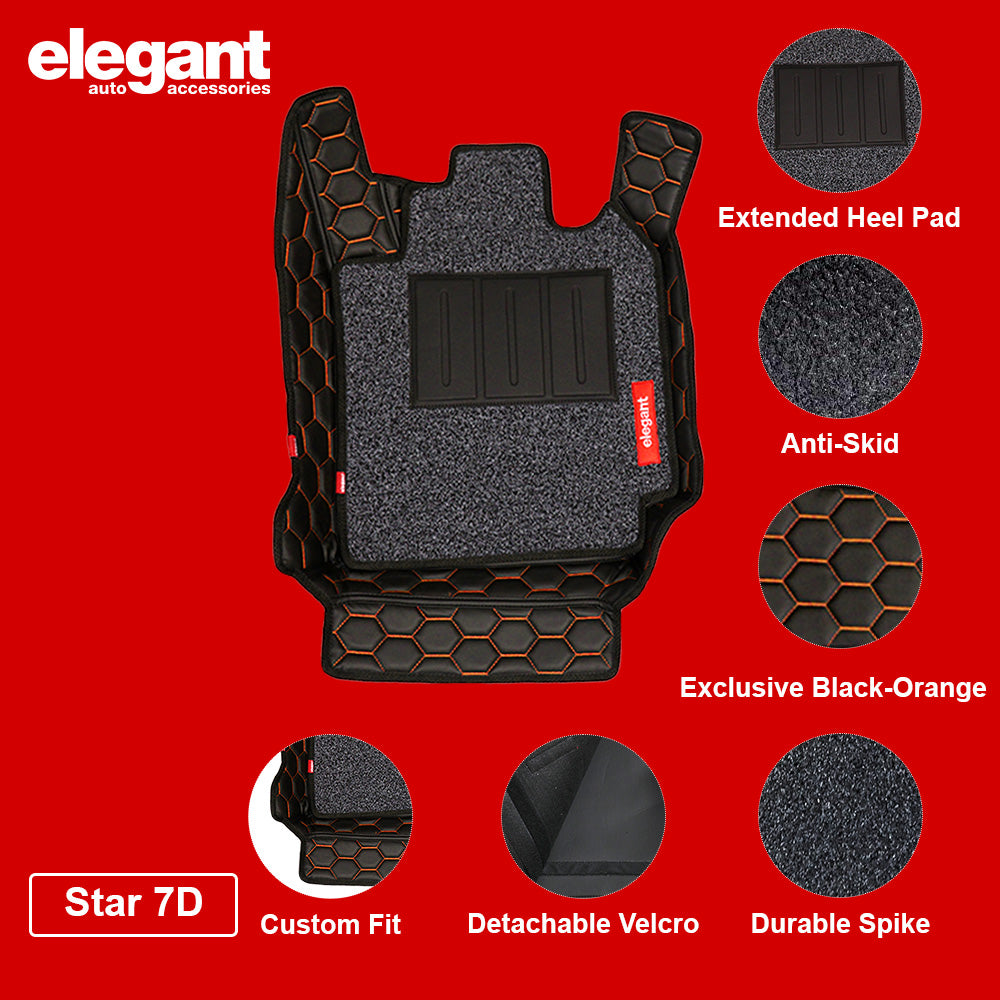 elegant
auto accessories

elegant

Extended Heel Pad

Anti-Skid

Exclusive Black-Orange

Star 7D

Custom Fit

Detachable Velcro

Durable Spike