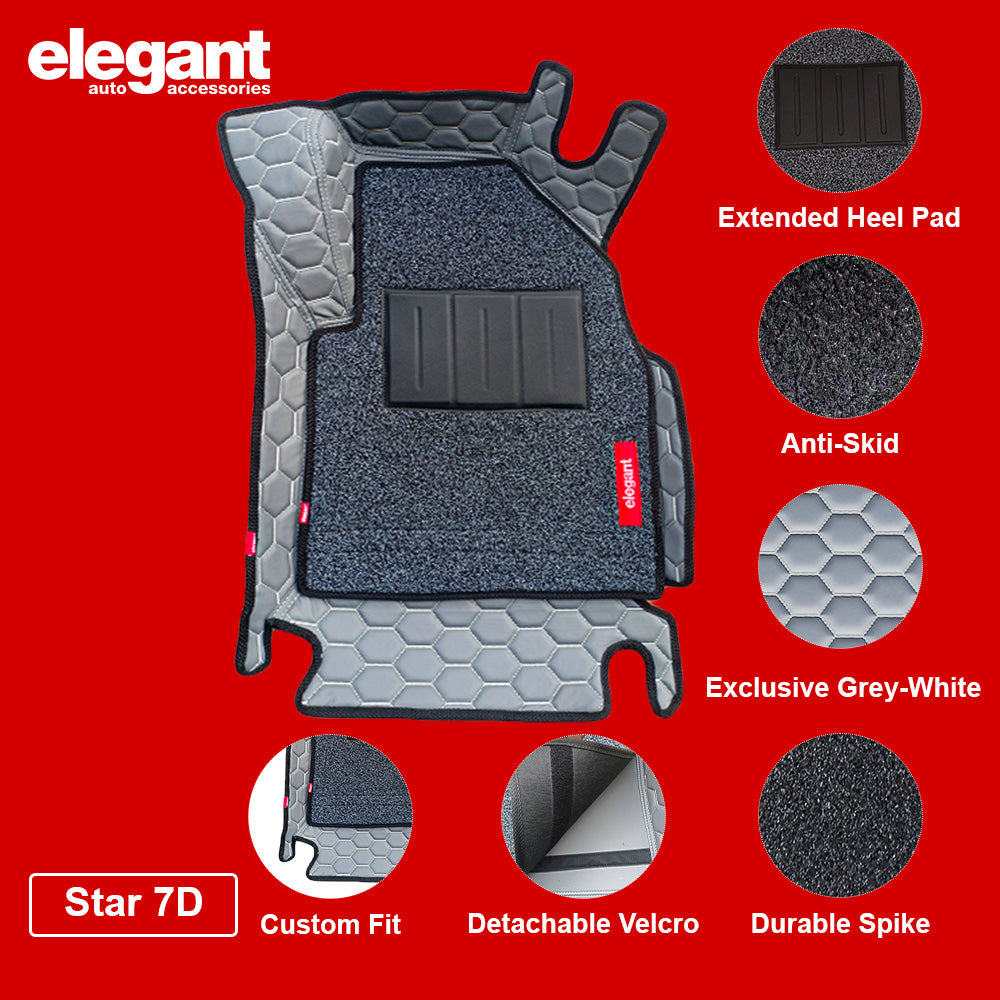 elegant
auto accessories

elegant

Extended Heel Pad

Anti-Skid

Exclusive Grey-White

Star 7D

Custom Fit

Detachable Velcro

Durable Spike