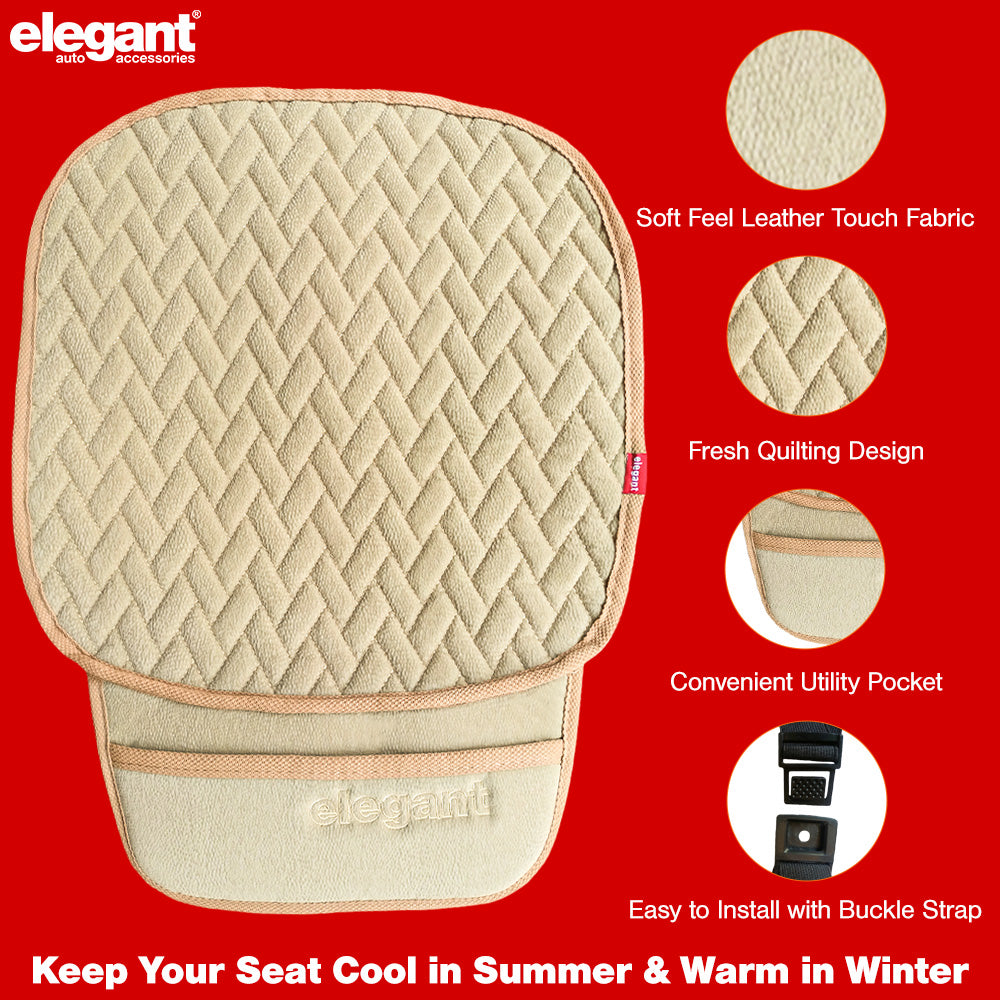 elegant®
auto accessories

elegant

elegant

Soft Feel Leather Touch Fabric

Fresh Quilting Design

Convenient Utility Pocket

Easy to Install with Buckle Strap

Keep Your Seat Cool in Summer & Warm in Winter