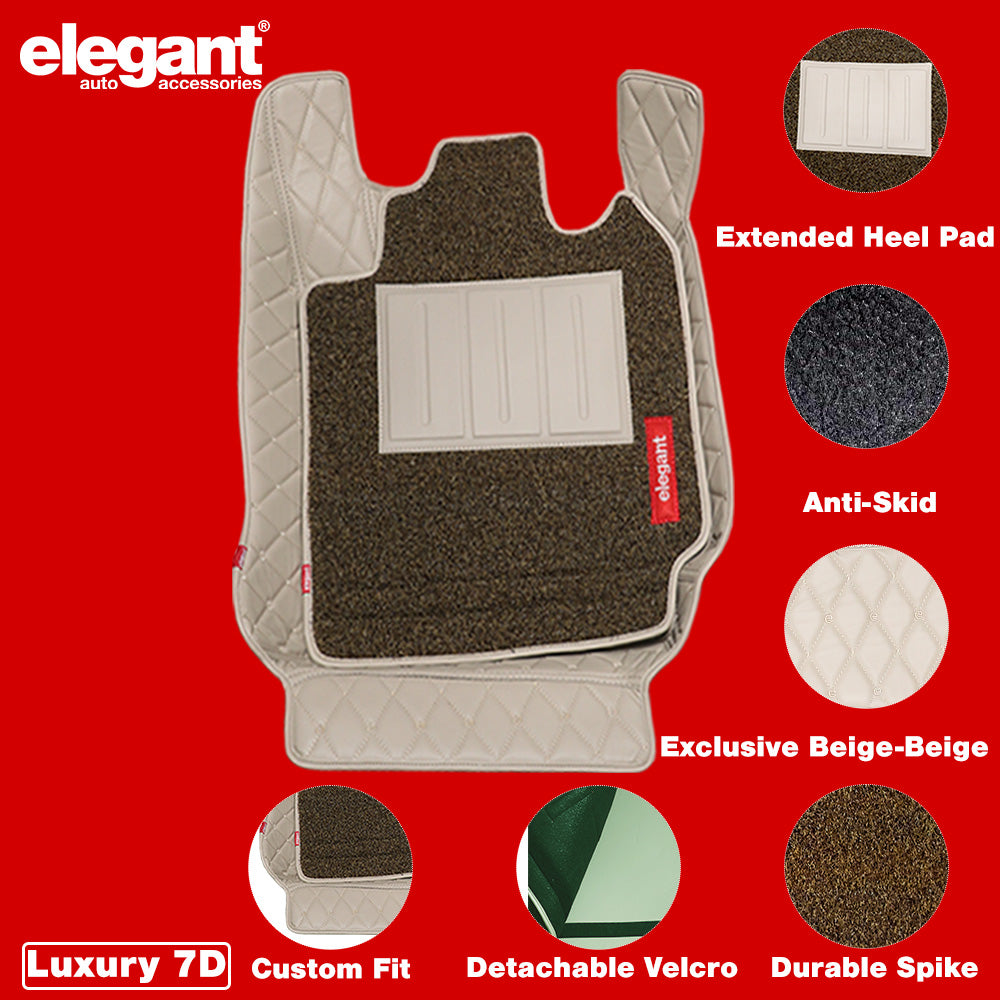 elegant®
auto accessories

elegant

Extended Heel Pad

Anti-Skid

Exclusive Beige-Beige

Luxury 7D

Custom Fit

Detachable Velcro

Durable Spike