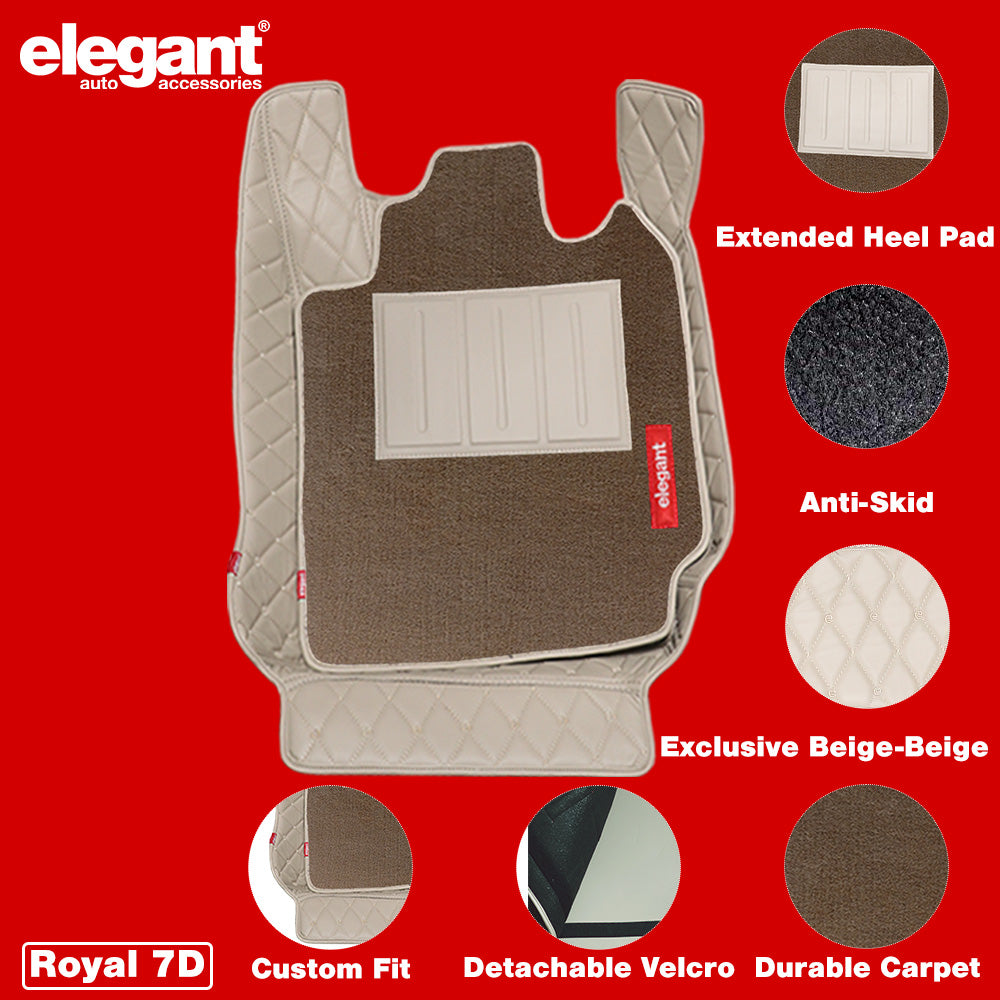 elegant®
auto accessories

elegant

Extended Heel Pad

Anti-Skid

Exclusive Beige-Beige

Royal 7D

Custom Fit

Detachable Velcro

Durable Carpet