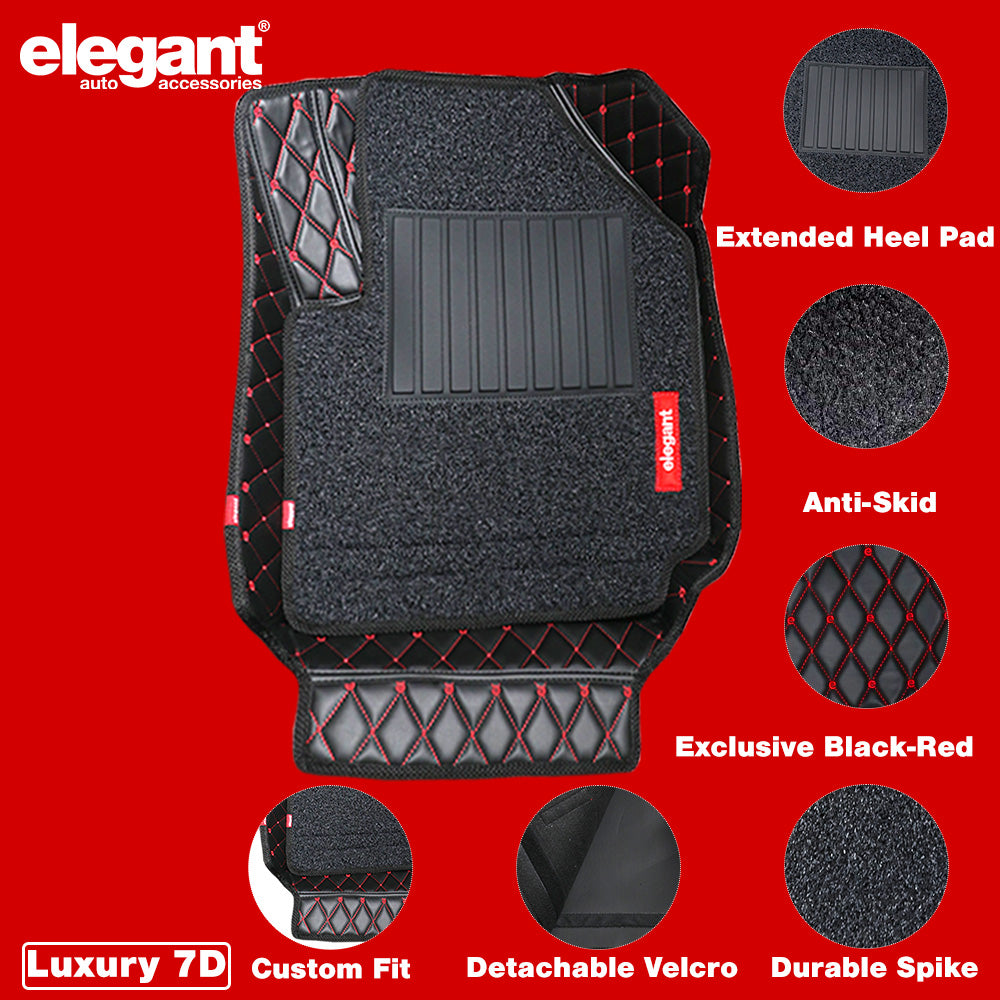 elegant®
auto accessories

elegant

Extended Heel Pad

Anti-Skid

Exclusive Black-Red

Luxury 7D

Custom Fit

Detachable Velcro

Durable Spike