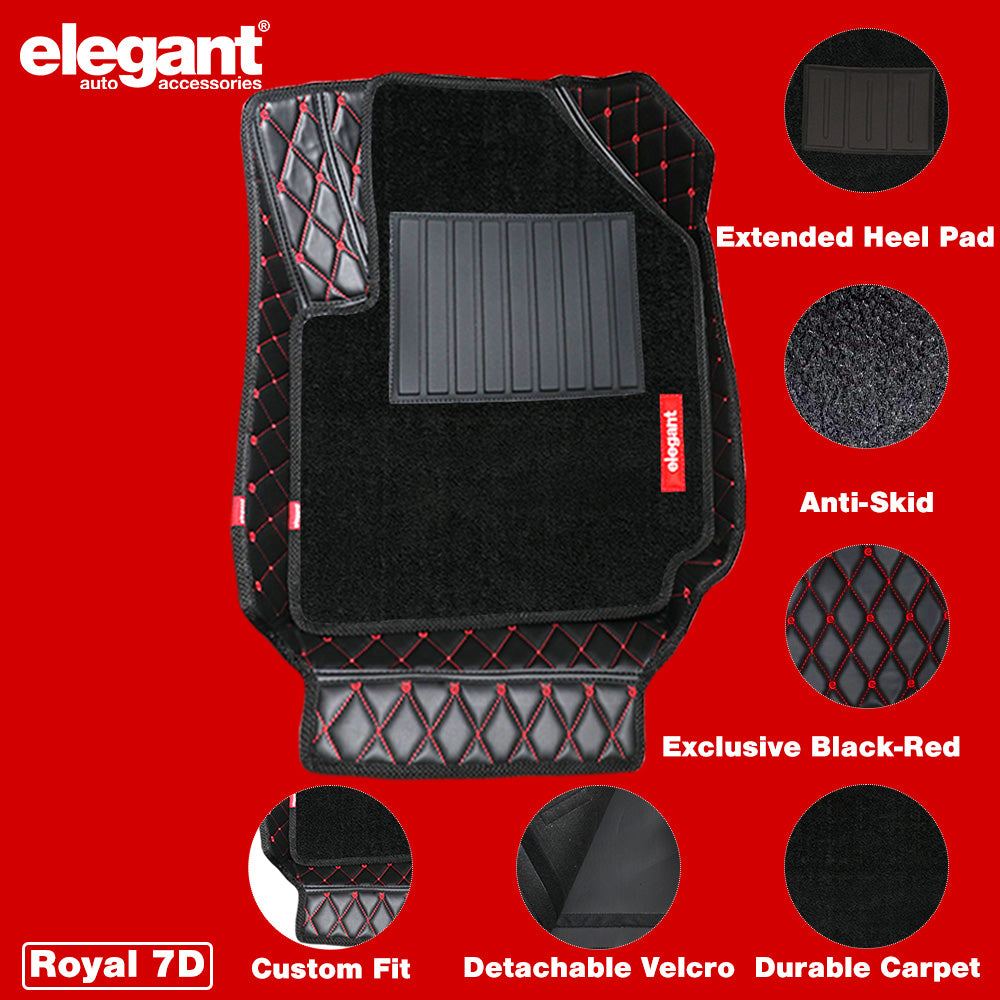 elegant®
auto accessories

elegant

Extended Heel Pad

Anti-Skid

Exclusive Black-Red

Royal 7D

Custom Fit

Detachable Velcro

Durable Carpet