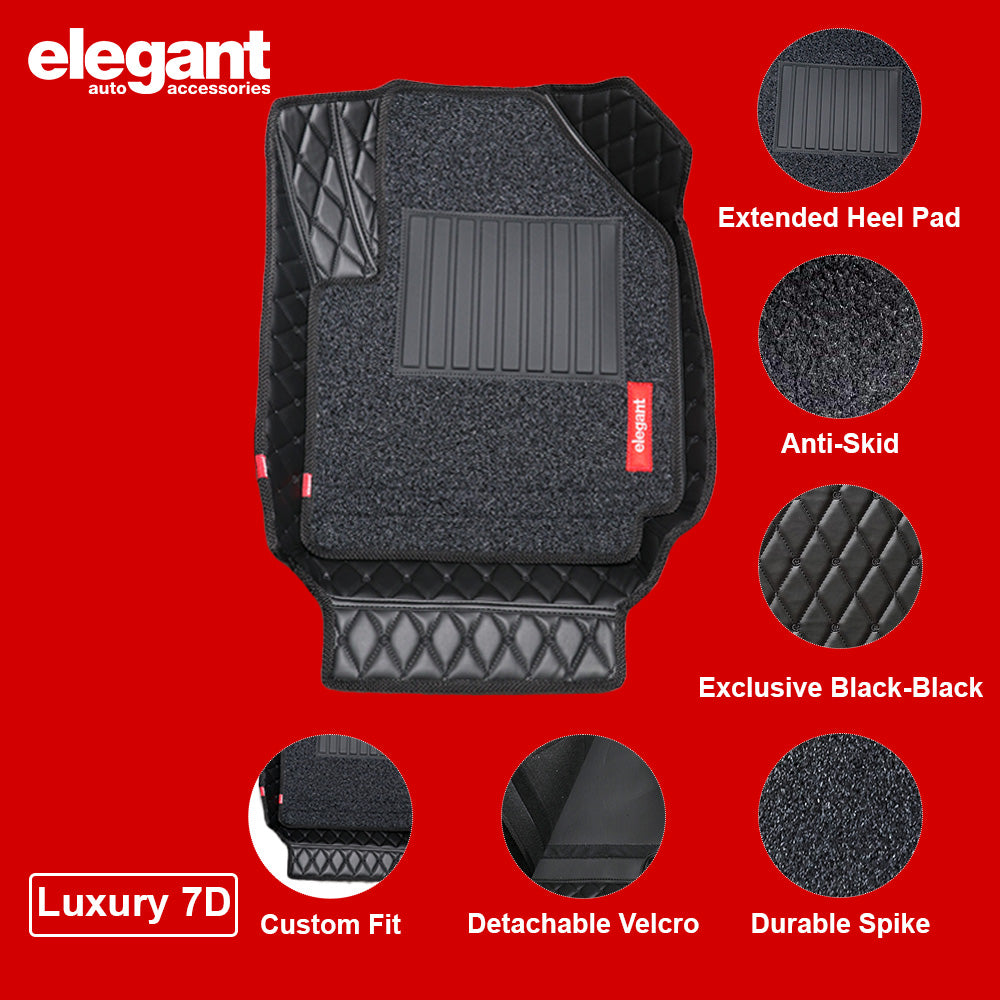 elegant
auto accessories

elegant

Extended Heel Pad

Anti-Skid

Exclusive Black-Black

Luxury 7D

Custom Fit

Detachable Velcro

Durable Spike