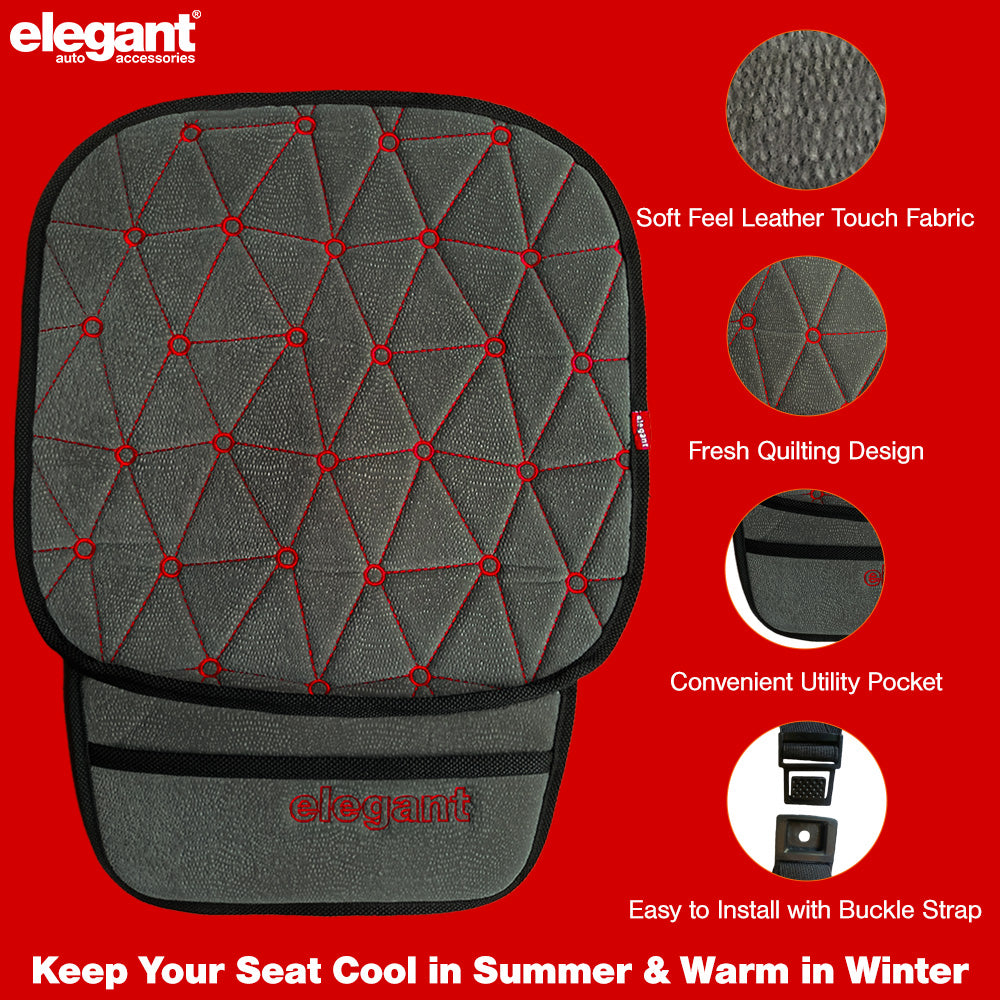 elegant®
auto accessories

elegant

elegant

Soft Feel Leather Touch Fabric

Fresh Quilting Design

Convenient Utility Pocket

Easy to Install with Buckle Strap

Keep Your Seat Cool in Summer & Warm in Winter