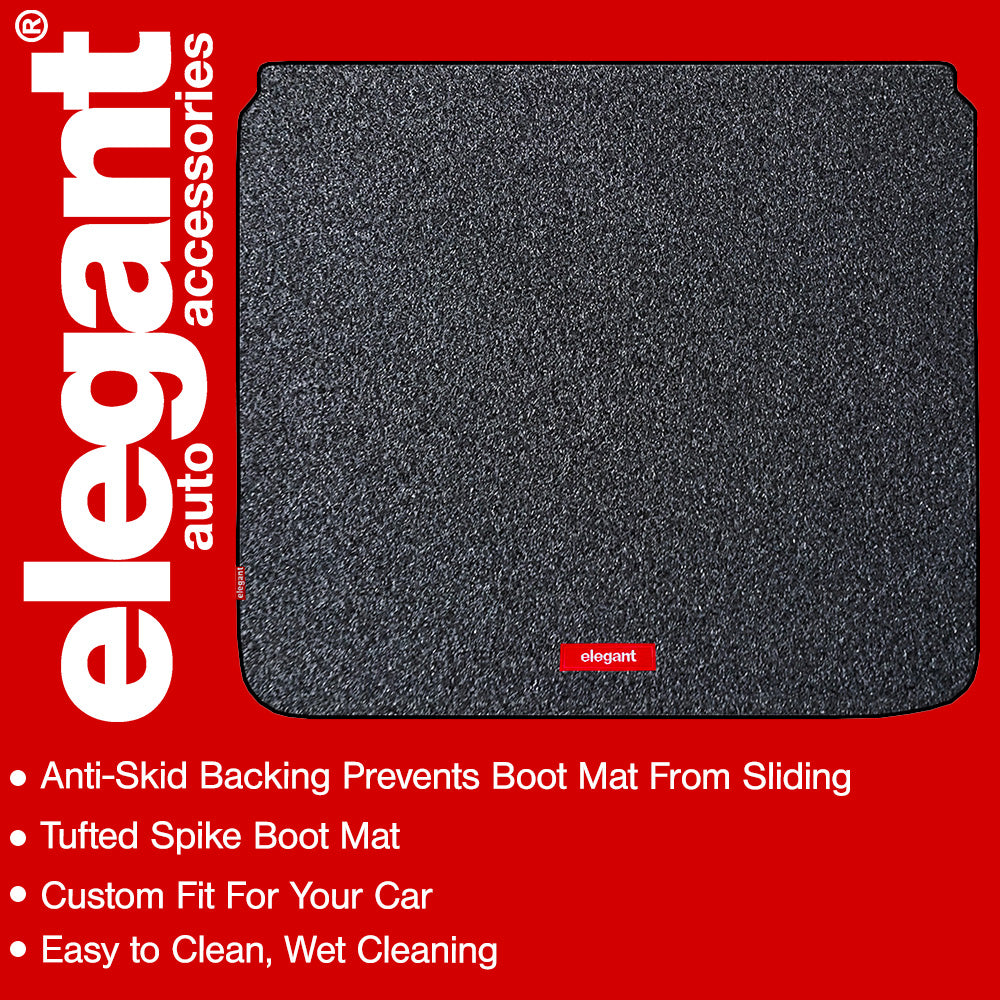 elegant®
auto accessories

elegant

elegant

• Anti-Skid Backing Prevents Boot Mat From Sliding
• Tufted Spike Boot Mat
• Custom Fit For Your Car
• Easy to Clean, Wet Cleaning